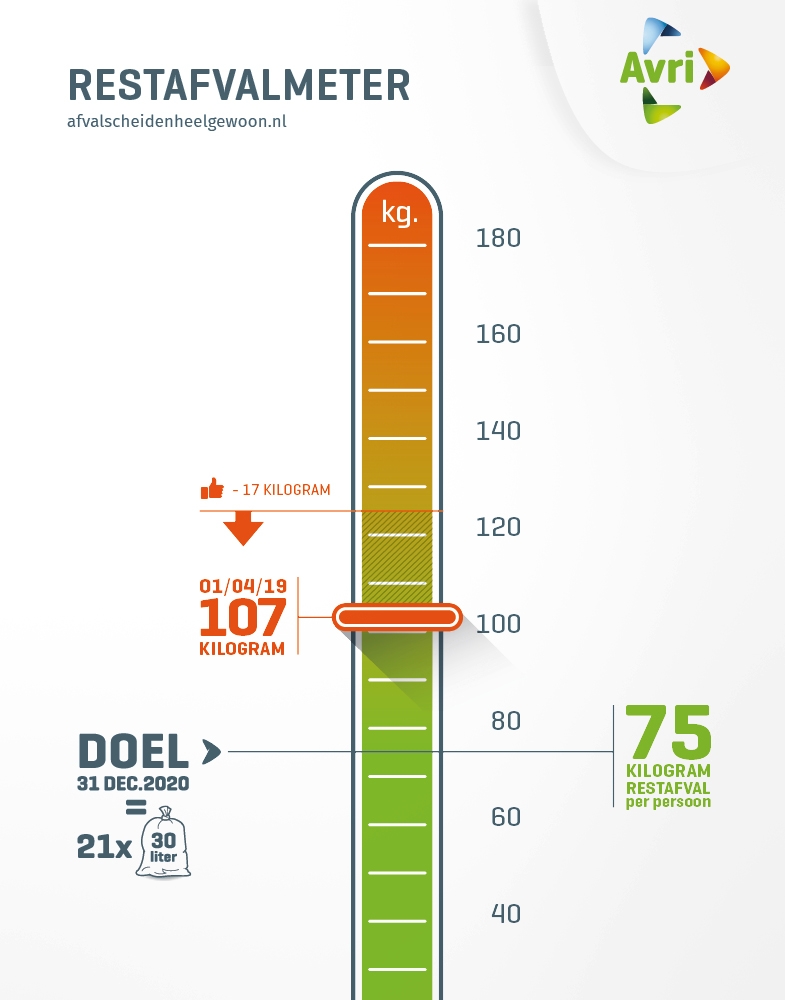 RESTAFVALMETER
afvalscheidenheelgewoon.nl

Avri

kg.

180
160
140
120
100
80
60
40

- 17 KILOGRAM

01/04/19
107
KILOGRAM

DOEL
31 DEC.2020
=
21x 30 liter

75
KILOGRAM
RESTAFVAL
per persoon